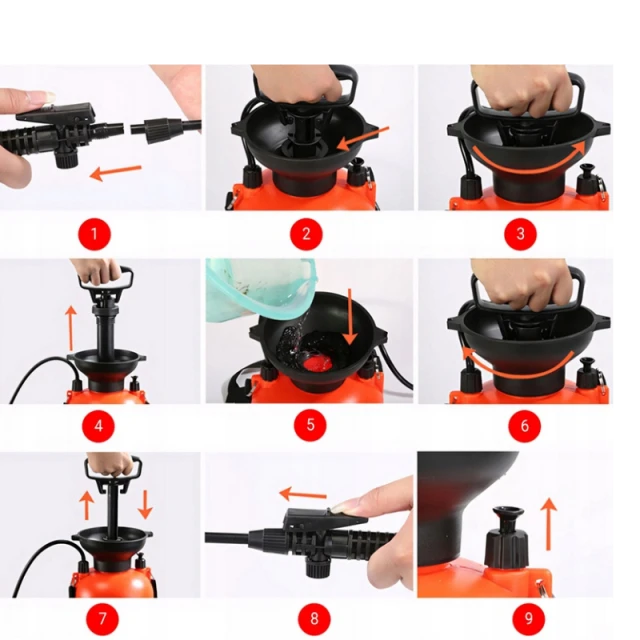 1

2

3

4

5

6

7

8

9